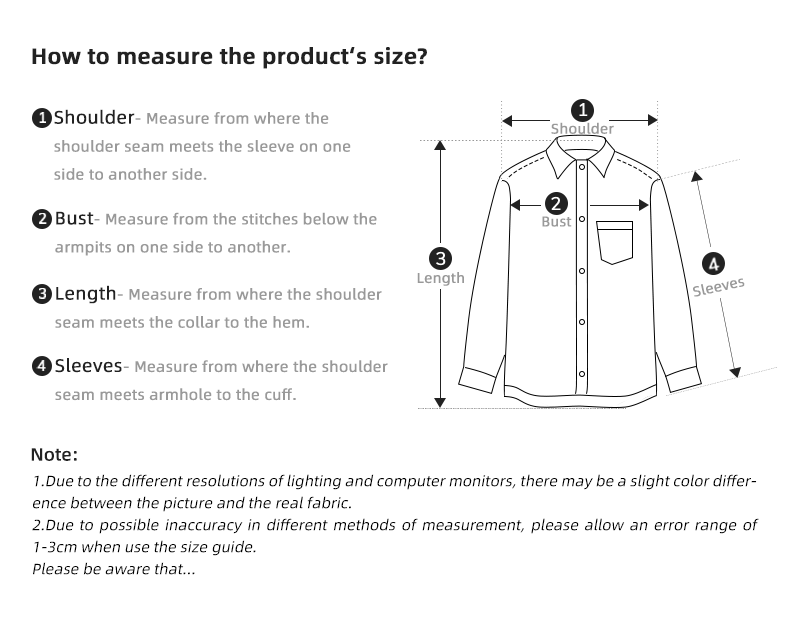 How to measure the product's size?

1 Shoulder- Measure from where the shoulder seam meets the sleeve on one side to another side.

2 Bust- Measure from the stitches below the armpits on one side to another.

3 Length- Measure from where the shoulder seam meets the collar to the hem.

4 Sleeves- Measure from where the shoulder seam meets armhole to the cuff.

1
Shoulder
2
Bust
3
Length
4
Sleeves

Note:
1.Due to the different resolutions of lighting and computer monitors, there may be a slight color difference between the picture and the real fabric.
2.Due to possible inaccuracy in different methods of measurement, please allow an error range of 1-3cm when use the size guide.
Please be aware that...