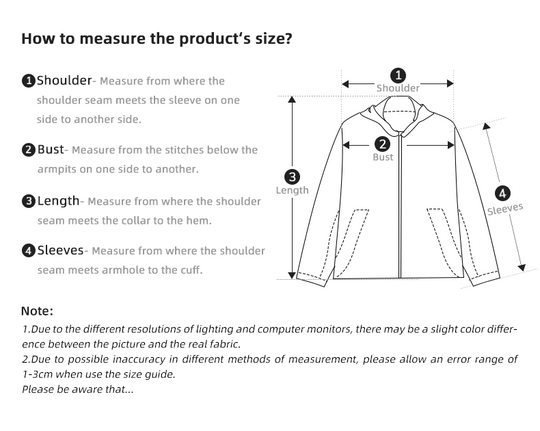 How to measure the product's size?

❶Shoulder- Measure from where the shoulder seam meets the sleeve on one side to another side.

❷Bust- Measure from the stitches below the armpits on one side to another.

❸Length- Measure from where the shoulder seam meets the collar to the hem.

❹Sleeves- Measure from where the shoulder seam meets armhole to the cuff.

❶
Shoulder

❷
Bust

❸
Length

❹
Sleeves

Note:
1.Due to the different resolutions of lighting and computer monitors, there may be a slight color difference between the picture and the real fabric.
2.Due to possible inaccuracy in different methods of measurement, please allow an error range of 1-3cm when use the size guide.
Please be aware that...