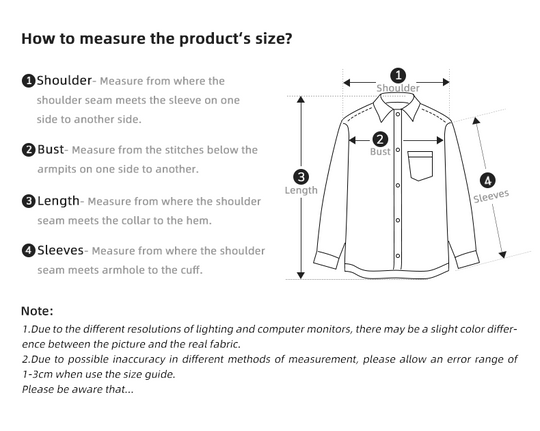 How to measure the product's size?

❶Shoulder- Measure from where the shoulder seam meets the sleeve on one side to another side.

❷Bust- Measure from the stitches below the armpits on one side to another.

❸Length- Measure from where the shoulder seam meets the collar to the hem.

❹Sleeves- Measure from where the shoulder seam meets armhole to the cuff.

❶ Shoulder
❷ Bust
❸ Length
❹ Sleeves

Note:
1.Due to the different resolutions of lighting and computer monitors, there may be a slight color difference between the picture and the real fabric.
2.Due to possible inaccuracy in different methods of measurement, please allow an error range of 1-3cm when use the size guide.
Please be aware that...